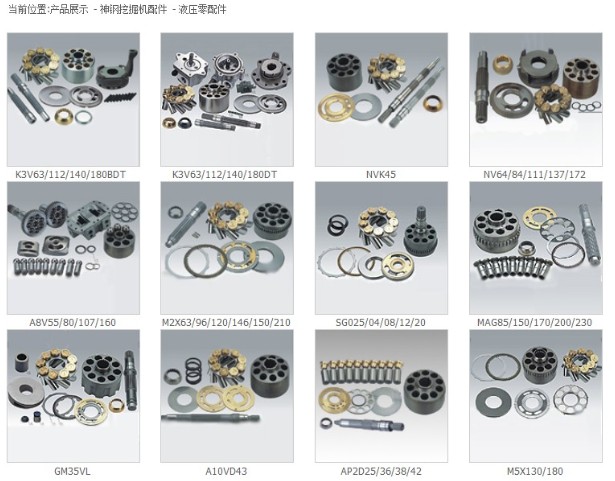 当前位置:产品展示 - 神钢挖掘机配件 - 液压零配件

K3V63/112/140/180BDT

K3V63/112/140/180DT

NVK45

NV64/84/111/137/172

A8V55/80/107/160

M2X63/96/120/146/150/210

SG025/04/08/12/20

MAG85/150/170/200/230

GM35VL

A10VD43

AP2D25/36/38/42

M5X130/180